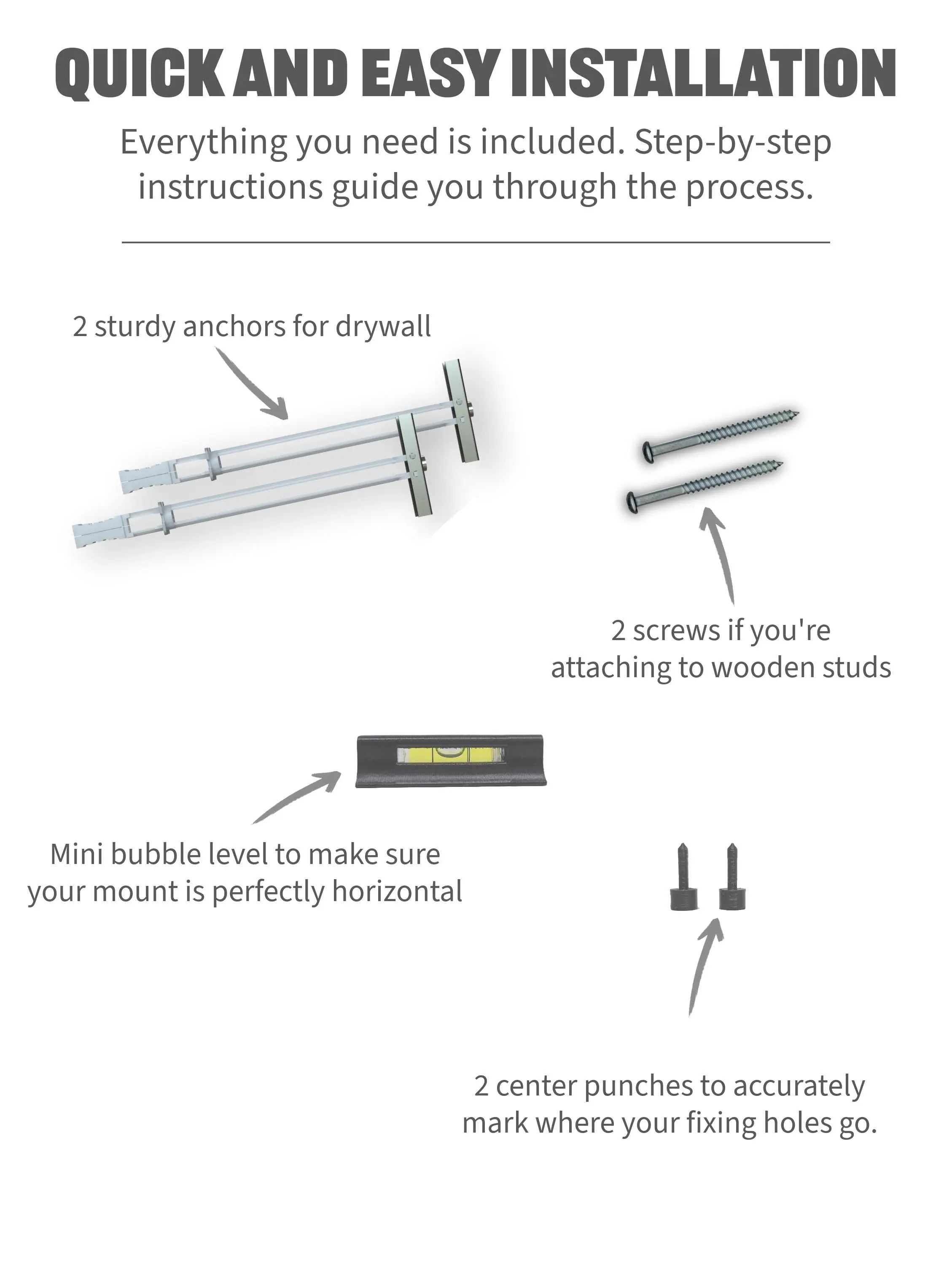 QUICK AND EASY INSTALLATION

Everything you need is included. Step-by-step instructions guide you through the process.

2 sturdy anchors for drywall

2 screws if you're attaching to wooden studs

Mini bubble level to make sure your mount is perfectly horizontal

2 center punches to accurately mark where your fixing holes go.